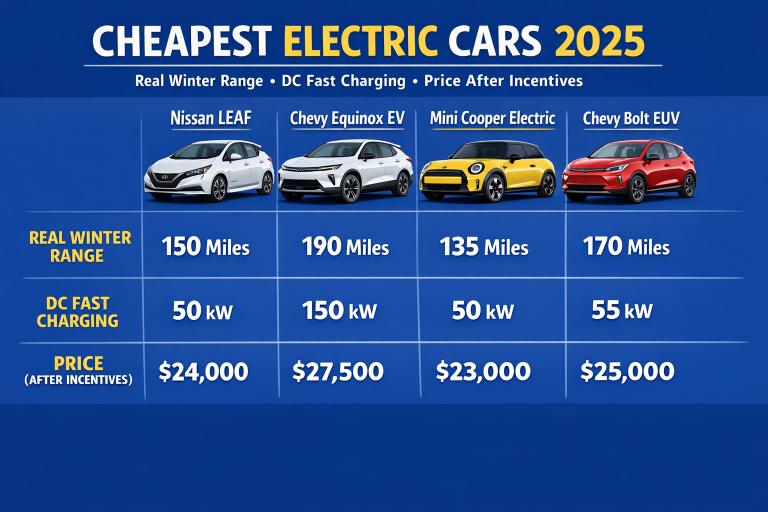 CHEAPEST ELECTRIC CARS 2025

Real Winter Range • DC Fast Charging • Price After Incentives

| | Nissan LEAF | Chevy Equinox EV | Mini Cooper Electric | Chevy Bolt EUV |
|---|---|---|---|---|
| REAL WINTER RANGE | 150 Miles | 190 Miles | 135 Miles | 170 Miles |
| DC FAST CHARGING | 50 kW | 150 kW | 50 kW | 55 kW |
| PRICE (AFTER INCENTIVES) | \$24,000 | \$27,500 | \$23,000 | \$25,000 |