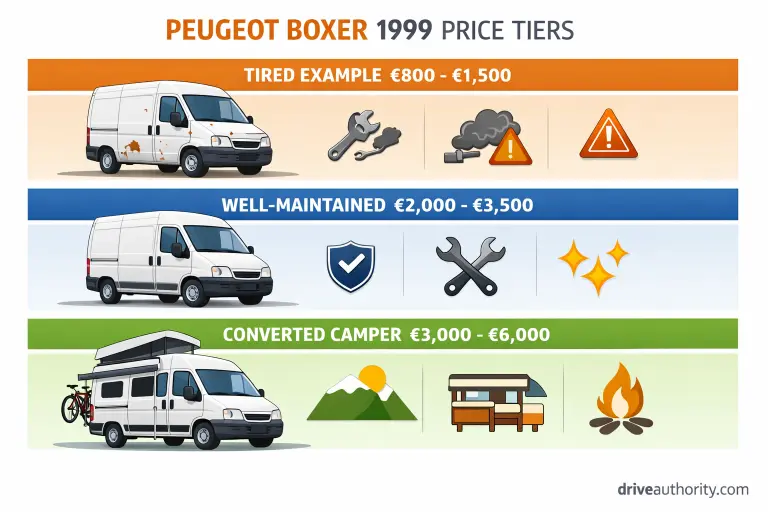 PEUGEOT BOXER 1999 PRICE TIERS

TIRED EXAMPLE €800 - €1,500

WELL-MAINTAINED €2,000 - €3,500

CONVERTED CAMPER €3,000 - €6,000

driveauthority.com